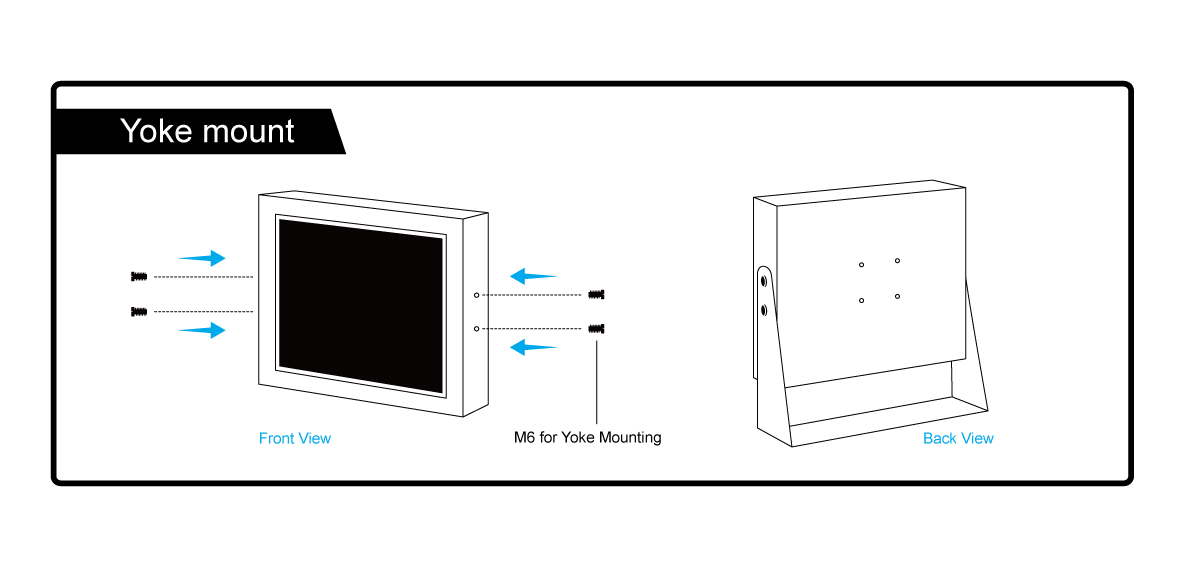 Yoke mount

Front View

M6 for Yoke Mounting

Back View